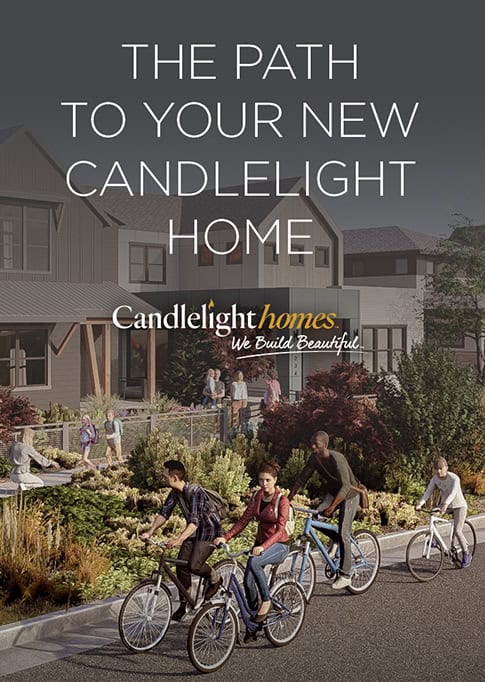 THE PATH
TO YOUR NEW
CANDLELIGHT
HOME

Candlelight homes
We Build Beautiful