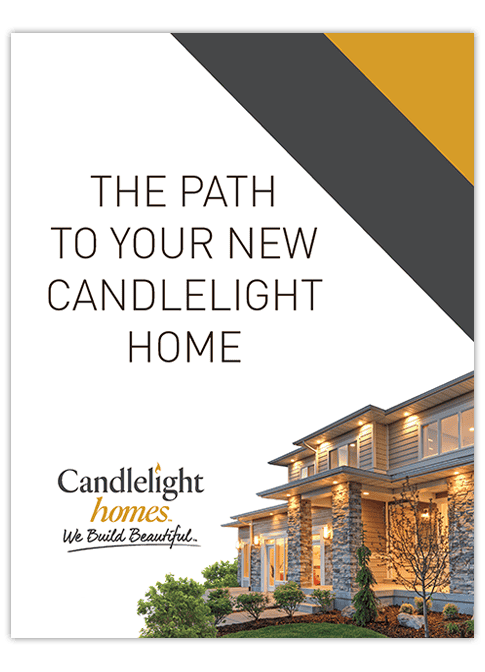 THE PATH
TO YOUR NEW
CANDLELIGHT
HOME

Candlelight
homes™
We Build Beautiful™